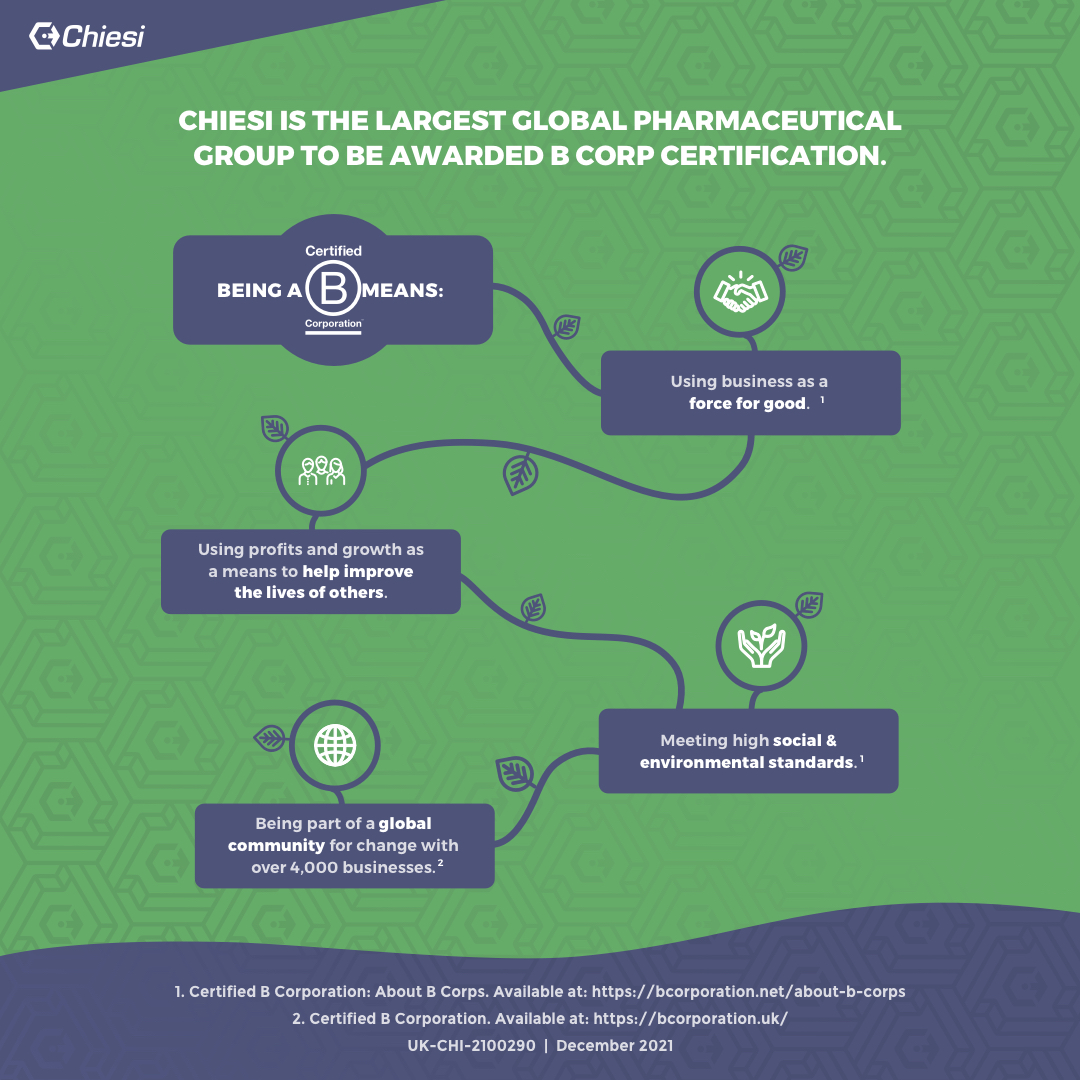 Chiesi

CHIESI IS THE LARGEST GLOBAL PHARMACEUTICAL GROUP TO BE AWARDED B CORP CERTIFICATION.

BEING A Certified B Corporation MEANS:

Using business as a force for good. $^1$

Using profits and growth as a means to help improve the lives of others.

Meeting high social & environmental standards.$^1$

Being part of a global community for change with over 4,000 businesses.$^2$

1. Certified B Corporation: About B Corps. Available at: https://bcorporation.net/about-b-corps
2. Certified B Corporation. Available at: https://bcorporation.uk/
UK-CHI-2100290 | December 2021